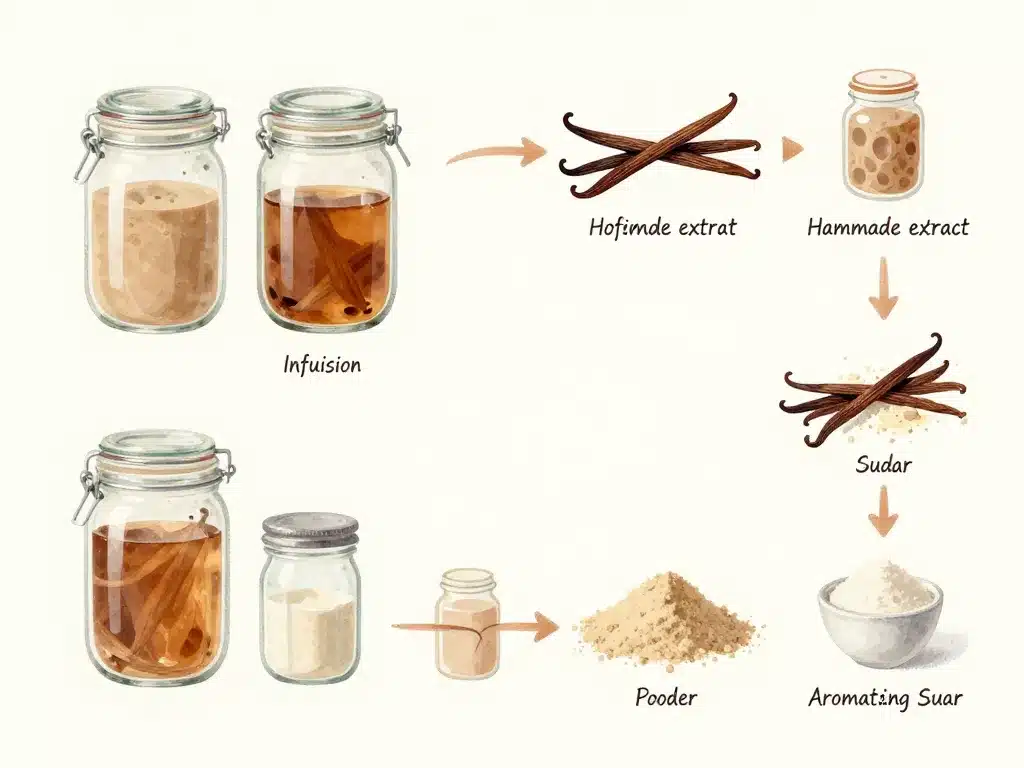 Hofimde extrat

Hammade extract

Infuision

Sudar

Pooder

Aromating Suar